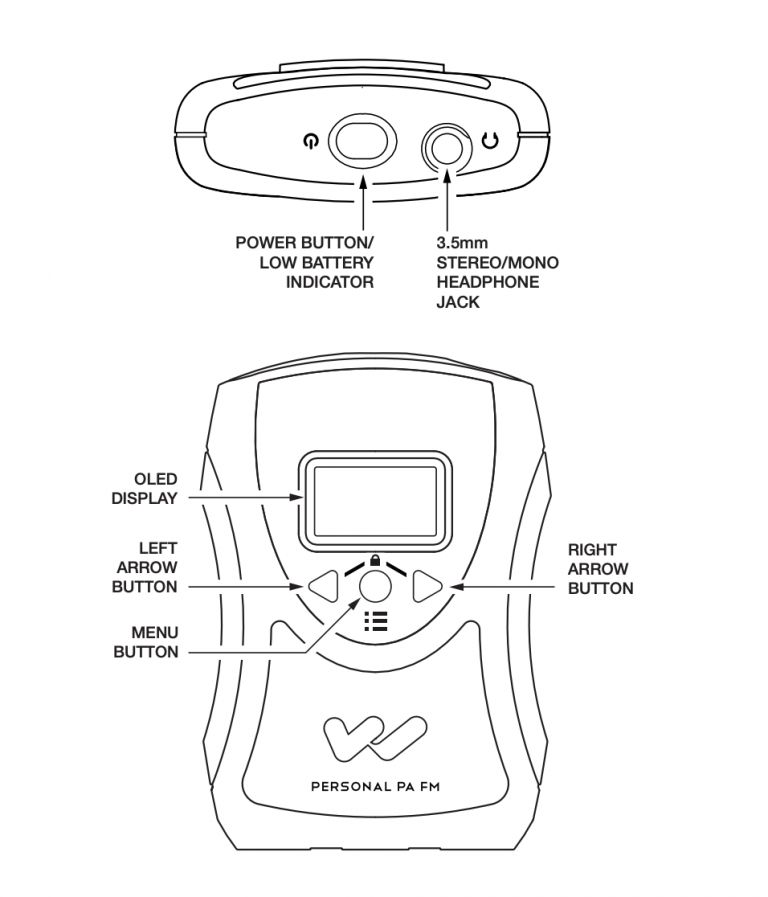 POWER BUTTON/
LOW BATTERY
INDICATOR

3.5mm
STEREO/MONO
HEADPHONE
JACK

OLED
DISPLAY

LEFT
ARROW
BUTTON

RIGHT
ARROW
BUTTON

MENU
BUTTON

PERSONAL PA FM